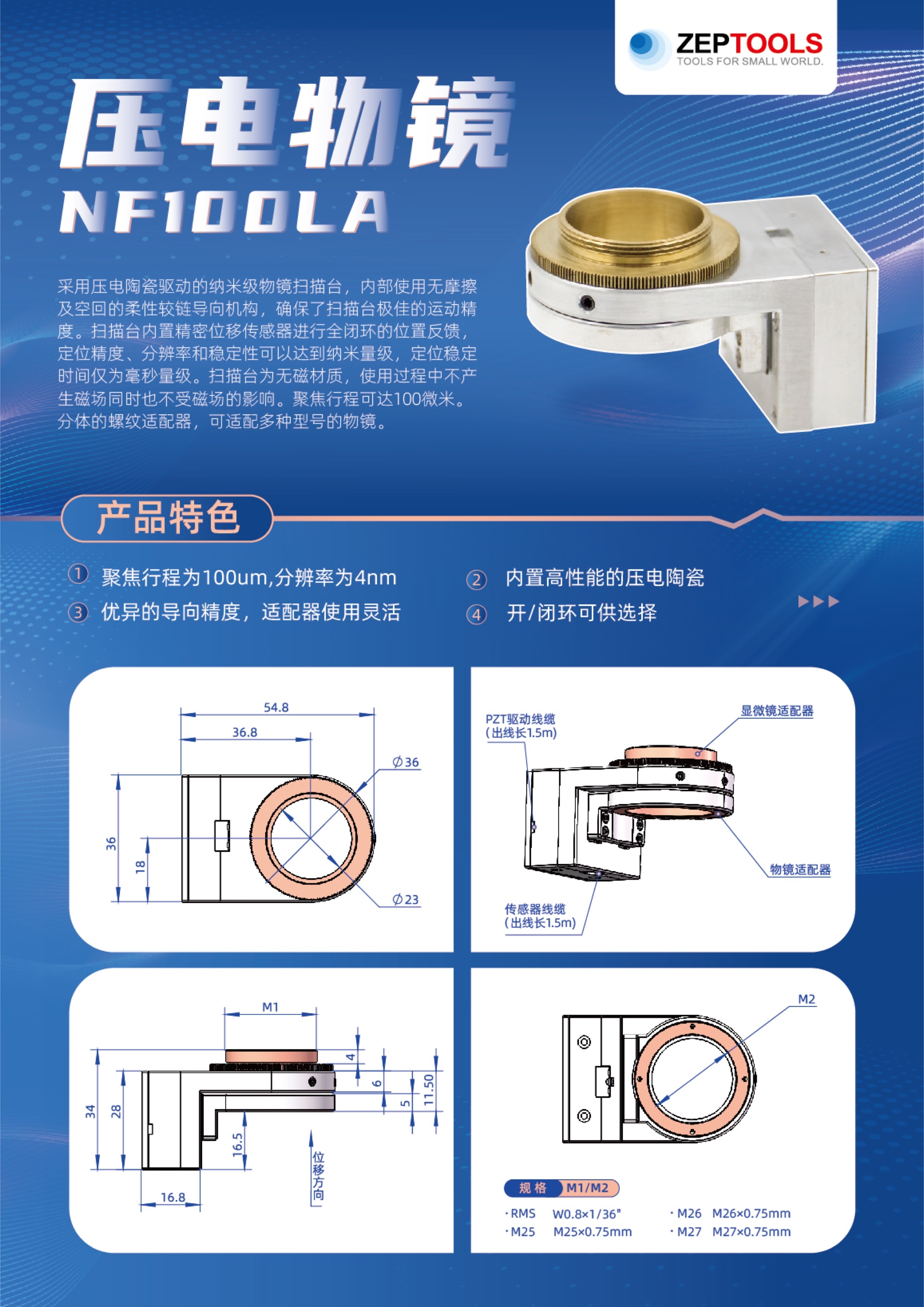 ZEPTOOLS
TOOLS FOR SMALL WORLD.

压电物镜
NF100LA

采用压电陶瓷驱动的纳米级物镜扫描台，内部使用无摩擦及空回的柔性铰链导向机构，确保了扫描台极佳的运动精度。扫描台内置精密位移传感器进行全闭环的位置反馈，定位精度、分辨率和稳定性可以达到纳米量级，定位稳定时间仅为毫秒量级。扫描台为无磁材质，使用过程中不产生磁场同时也不受磁场的影响。聚焦行程可达100微米。分体的螺纹适配器，可适配多种型号的物镜。

产品特色

① 聚焦行程为100um,分辨率为4nm
② 内置高性能的压电陶瓷
③ 优异的导向精度，适配器使用灵活
④ 开/闭环可供选择

54.8
36.8
$\phi$36
36
18
$\phi$23

PZT驱动线缆
(出线长1.5m)
显微镜适配器
物镜适配器
传感器线缆
(出线长1.5m)

M1
4
6
5
11.50
34
28
16.5
16.8
位移方向

M2

规格 M1/M2
· RMS W0.8×1/36"
· M25 M25×0.75mm
· M26 M26×0.75mm
· M27 M27×0.75mm